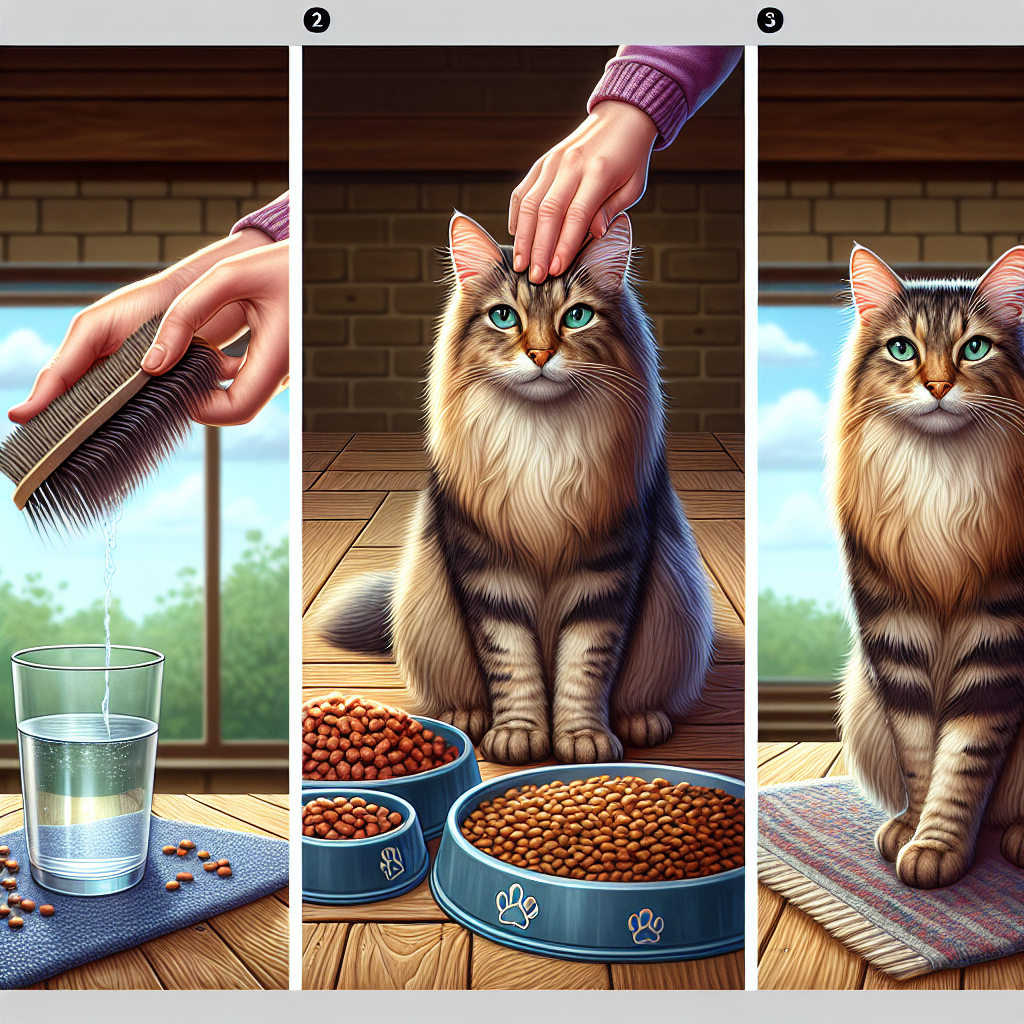 2

3